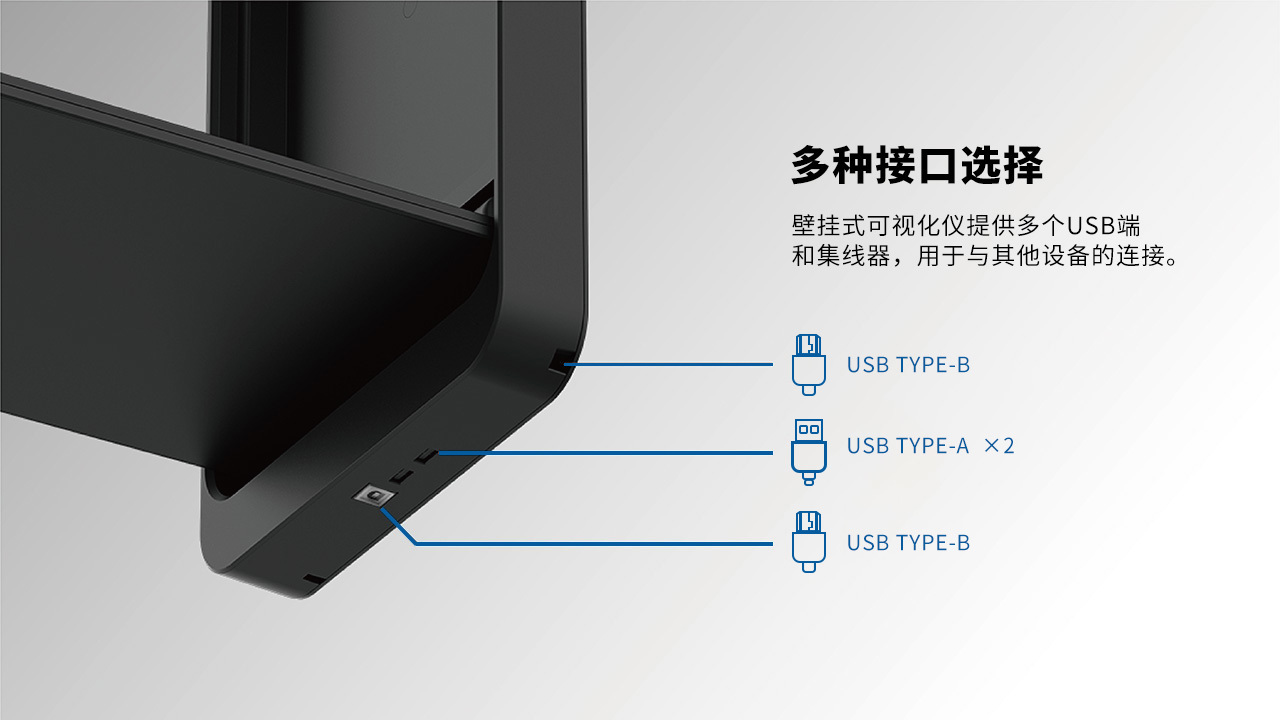 多种接口选择

壁挂式可视化仪提供多个USB端和集线器，用于与其他设备的连接。

USB TYPE-B

USB TYPE-A ×2

USB TYPE-B